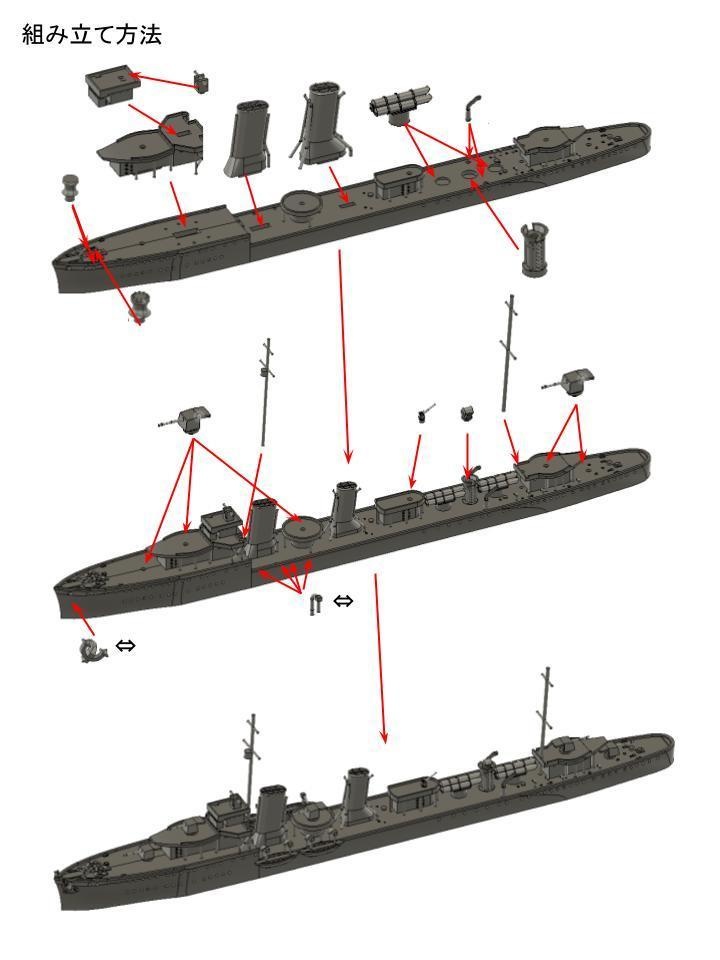 組み立て方法

⇔

⇔